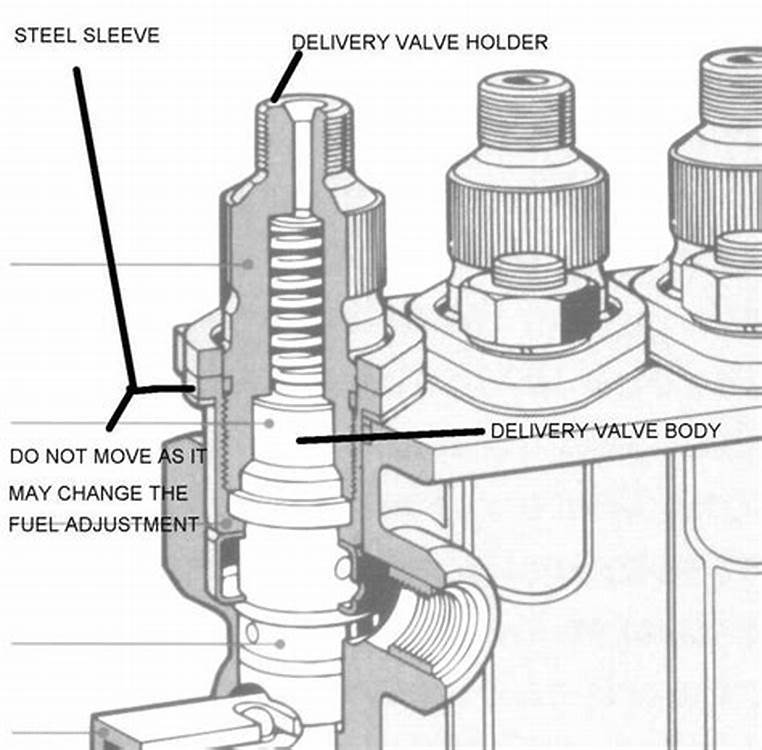 STEEL SLEEVE

DELIVERY VALVE HOLDER

DELIVERY VALVE BODY

DO NOT MOVE AS IT MAY CHANGE THE FUEL ADJUSTMENT